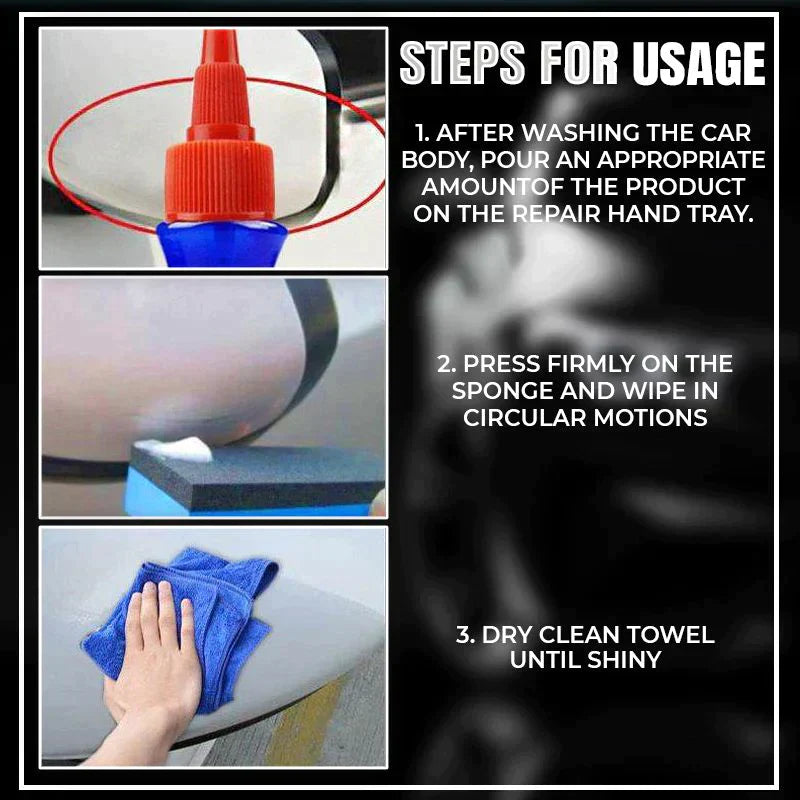 STEPS FOR USAGE

1. AFTER WASHING THE CAR BODY, POUR AN APPROPRIATE AMOUNTOF THE PRODUCT ON THE REPAIR HAND TRAY.

2. PRESS FIRMLY ON THE SPONGE AND WIPE IN CIRCULAR MOTIONS

3. DRY CLEAN TOWEL UNTIL SHINY