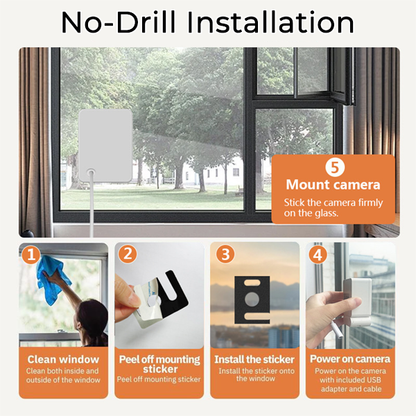 No-Drill Installation

5
Mount camera
Stick the camera firmly on the glass.

1
Clean window
Clean both inside and outside of the window

2
Peel off mounting sticker
Peel off mounting sticker

3
Install the sticker
Install the sticker onto the window

4
Power on camera
Power on the camera with included USB adapter and cable